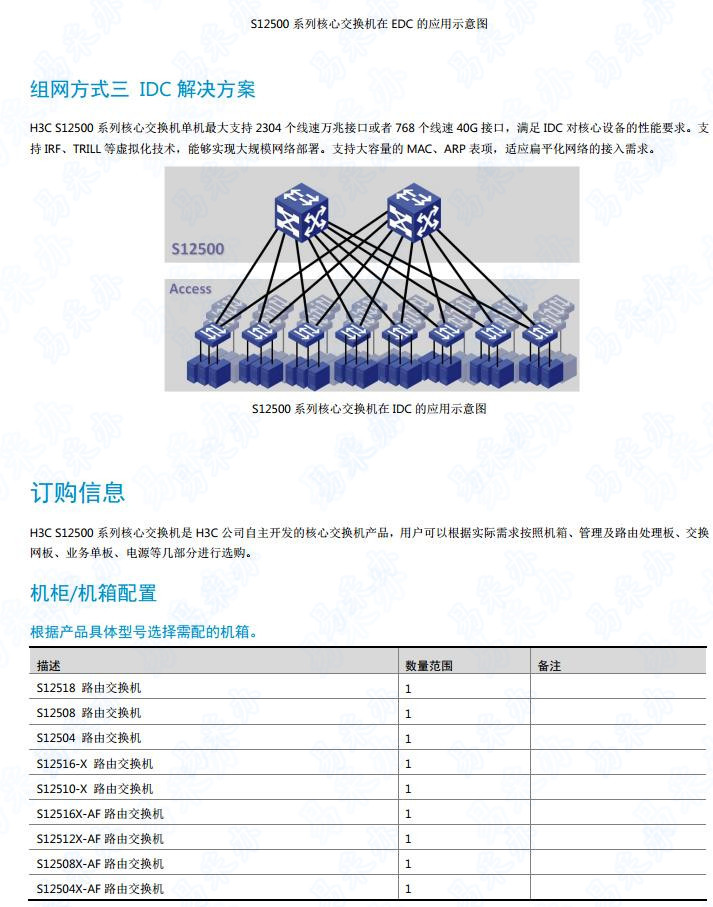 S12500 系列核心交换机在 EDC 的应用示意图

组网方式三 IDC 解决方案

H3C S12500 系列核心交换机单机最大支持 2304 个线速万兆接口或者 768 个线速 40G 接口，满足 IDC 对核心设备的性能要求。支持 IRF、TRILL 等虚拟化技术，能够实现大规模网络部署。支持大容量的 MAC、ARP 表项，适应扁平化网络的接入需求。

S12500

Access

S12500 系列核心交换机在 IDC 的应用示意图

订购信息

H3C S12500 系列核心交换机是 H3C 公司自主开发的核心交换机产品，用户可以根据实际需求按照机箱、管理及路由处理板、交换网板、业务单板、电源等几部分进行选购。

机柜/机箱配置

根据产品具体型号选择需配的机箱。

| 描述 | 数量范围 | 备注 |
|---|---|---|
| S12518 路由交换机 | 1 | |
| S12508 路由交换机 | 1 | |
| S12504 路由交换机 | 1 | |
| S12516-X 路由交换机 | 1 | |
| S12510-X 路由交换机 | 1 | |
| S12516X-AF 路由交换机 | 1 | |
| S12512X-AF 路由交换机 | 1 | |
| S12508X-AF 路由交换机 | 1 | |
| S12504X-AF 路由交换机 | 1 | |